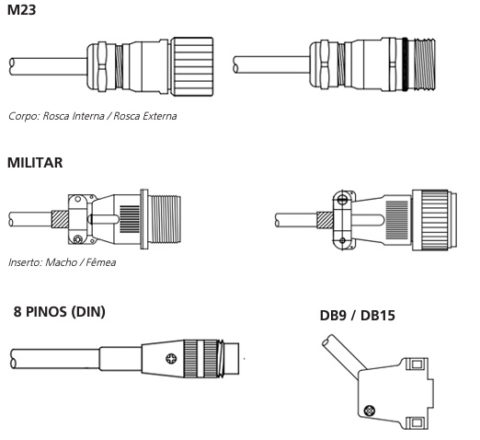 M23

Corpo: Rosca Interna / Rosca Externa

MILITAR

Inserto: Macho / Fêmea

8 PINOS (DIN)

DB9 / DB15